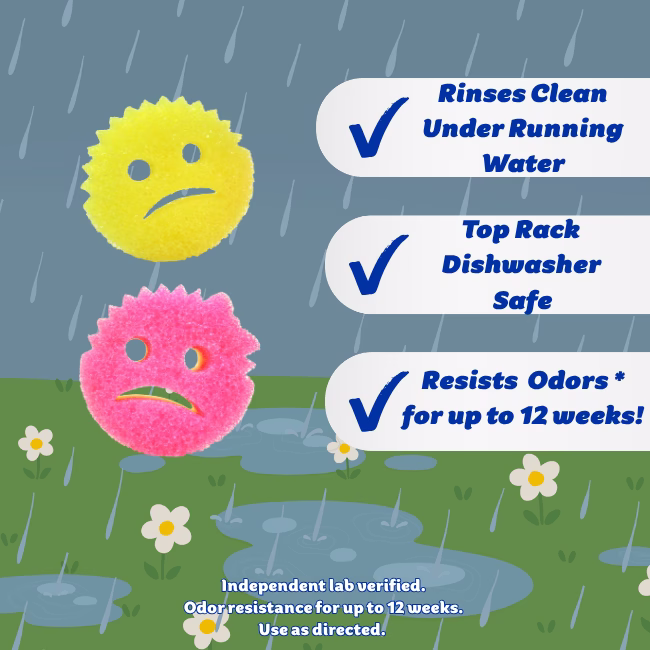 ✓ Rinses Clean Under Running Water

✓ Top Rack Dishwasher Safe

✓ Resists Odors * for up to 12 weeks!

Independent lab verified.
Odor resistance for up to 12 weeks.
Use as directed.